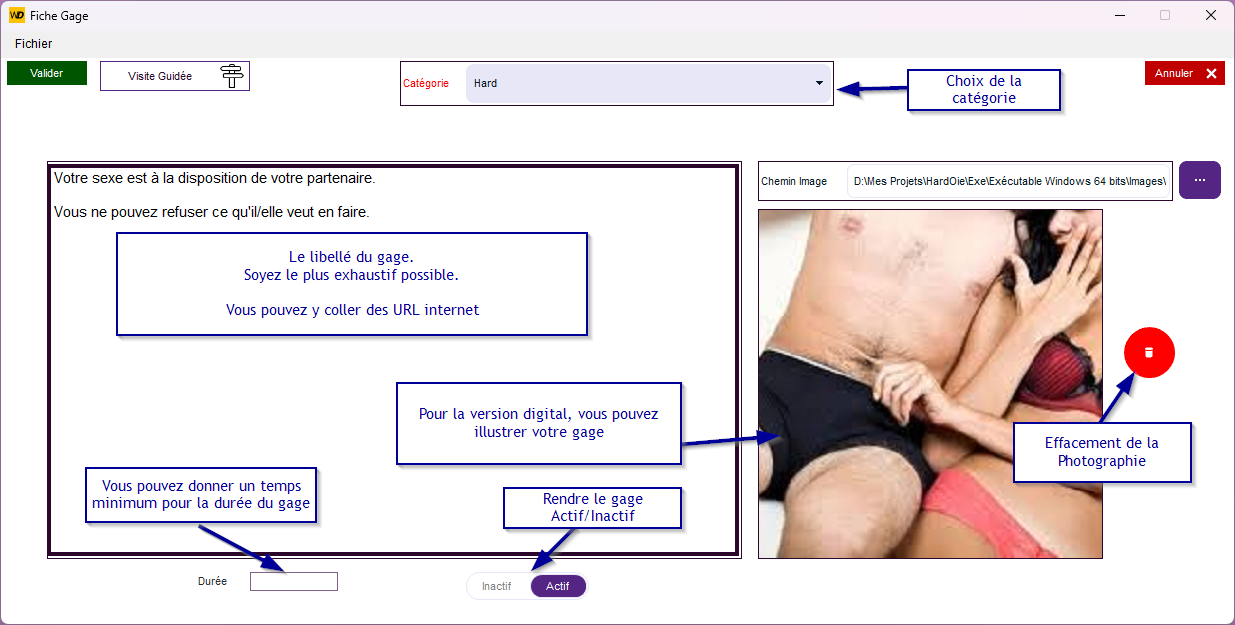 WD Fiche Gage

Fichier

Valider

Visite Guidée

Catégorie Hard

Choix de la catégorie

Annuler

Votre sexe est à la disposition de votre partenaire.

Vous ne pouvez refuser ce qu'il/elle veut en faire.

Le libellé du gage.
Soyez le plus exhaustif possible.

Vous pouvez y coller des URL internet

Chemin Image D:\Mes Projets\HardOie\Exe\Exécutable Windows 64 bits\Images\

...

Pour la version digital, vous pouvez illustrer votre gage

Effacement de la Photographie

Vous pouvez donner un temps minimum pour la durée du gage

Rendre le gage Actif/Inactif

Durée

Inactif Actif